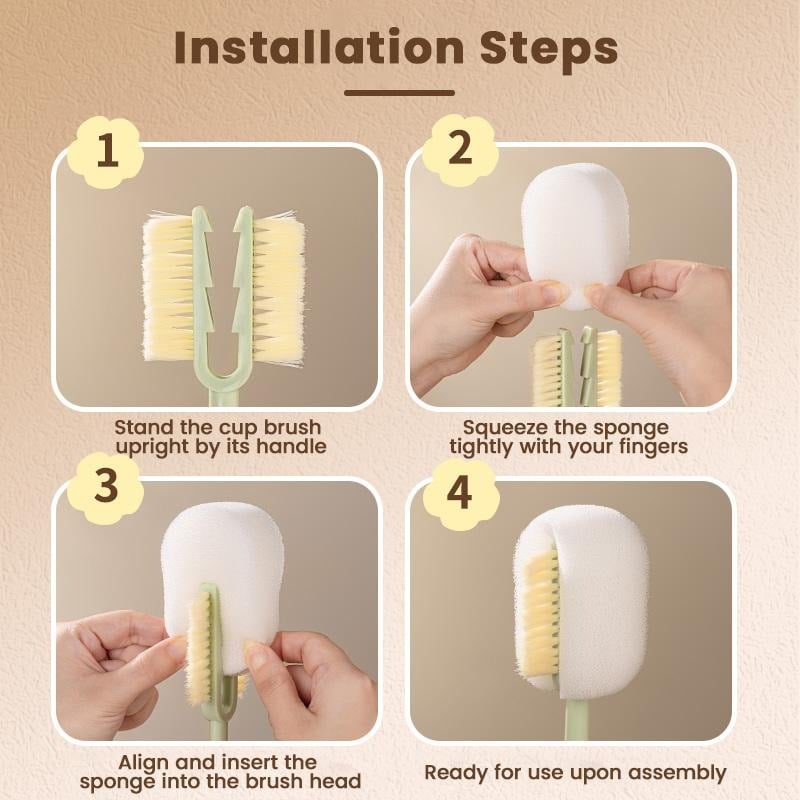 Installation Steps

1

Stand the cup brush upright by its handle

2

Squeeze the sponge tightly with your fingers

3

Align and insert the sponge into the brush head

4

Ready for use upon assembly